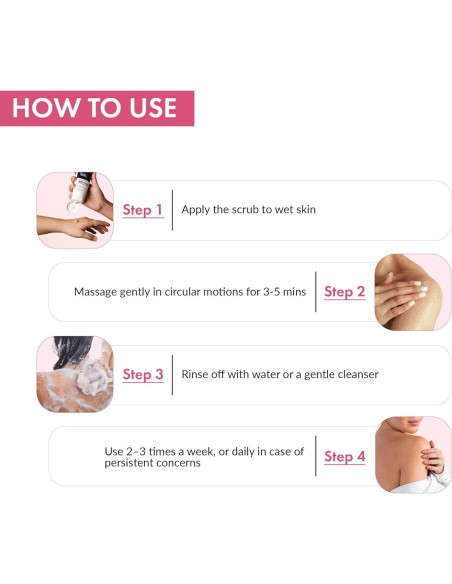 HOW TO USE

Step 1 Apply the scrub to wet skin

Massage gently in circular motions for 3-5 mins Step 2

Step 3 Rinse off with water or a gentle cleanser

Use 2–3 times a week, or daily in case of persistent concerns Step 4