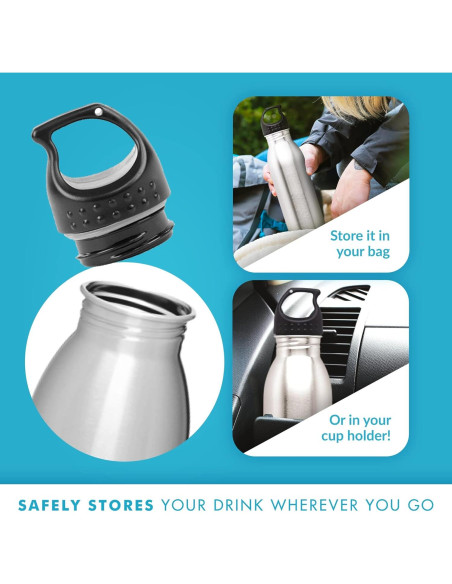 Store it in your bag

Or in your cup holder!

SAFELY STORES YOUR DRINK WHEREVER YOU GO