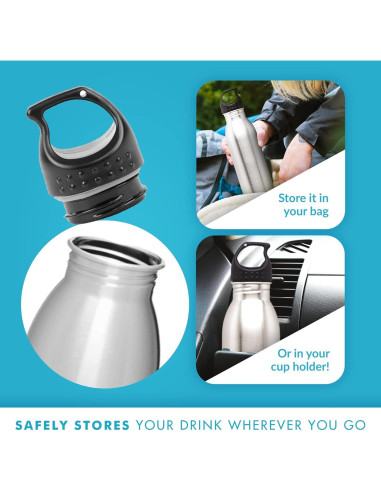 Store it in your bag

Or in your cup holder!

SAFELY STORES YOUR DRINK WHEREVER YOU GO