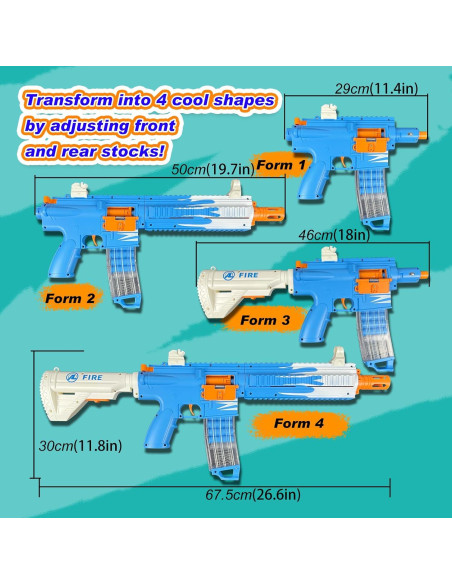 Transform into 4 cool shapes by adjusting front and rear stocks!

29cm(11.4in)

Form 1

50cm(19.7in)

Form 2

46cm(18in)

FIRE

Form 3

FIRE

Form 4

30cm(11.8in)

67.5cm(26.6in)