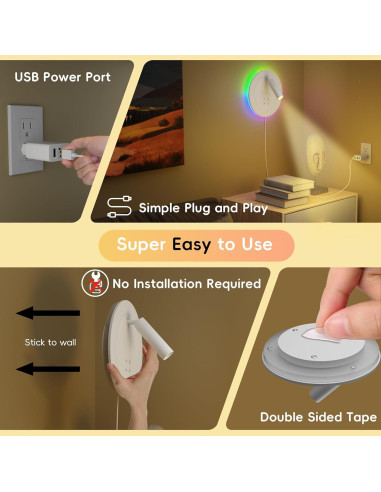 USB Power Port

Simple Plug and Play

Super Easy to Use

No Installation Required

Stick to wall

Double Sided Tape