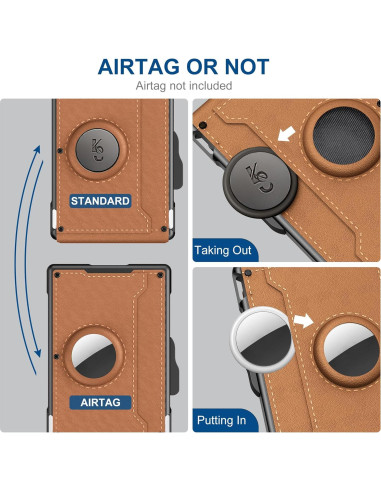 AIRTAG OR NOT
Airtag not included

STANDARD

AIRTAG

Taking Out

Putting In