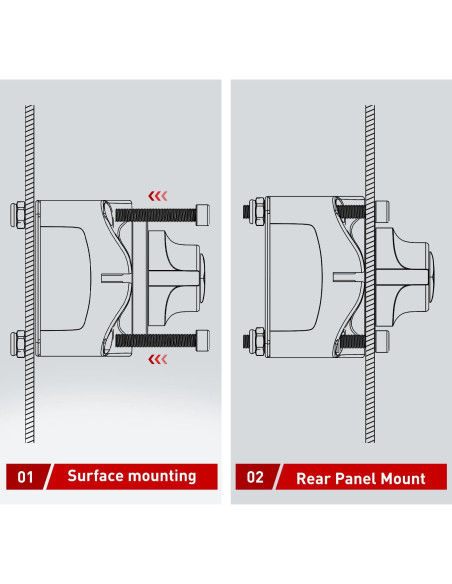 01 Surface mounting

02 Rear Panel Mount