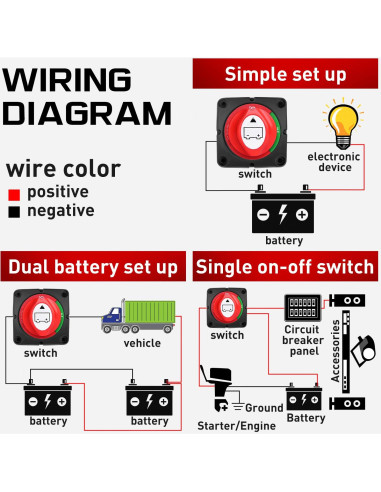 WIRING DIAGRAM

wire color
positive
negative

Simple set up

switch

electronic device

battery

Dual battery set up

switch

vehicle

battery

battery

Single on-off switch

switch

Circuit breaker panel

Accessories

Ground

Starter/Engine

Battery