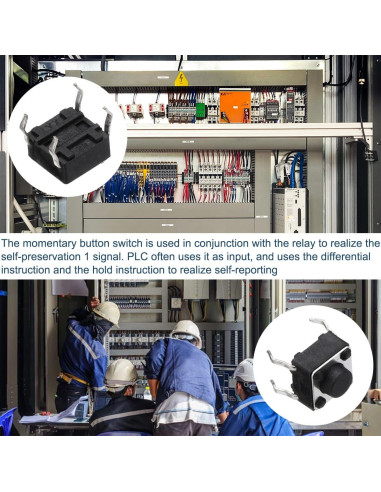 The momentary button switch is used in conjunction with the relay to realize the self-preservation 1 signal. PLC often uses it as input, and uses the differential instruction and the hold instruction to realize self-reporting