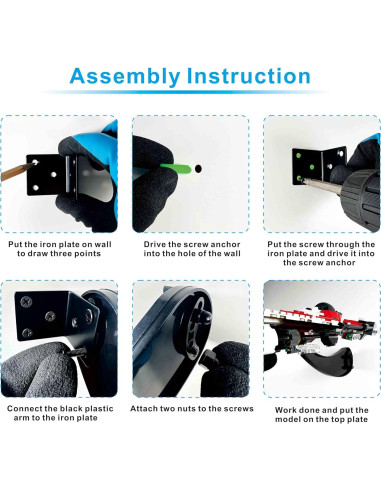 Assembly Instruction

Put the iron plate on wall to draw three points

Drive the screw anchor into the hole of the wall

Put the screw through the iron plate and drive it into the screw anchor

Connect the black plastic arm to the iron plate

Attach two nuts to the screws

Work done and put the model on the top plate