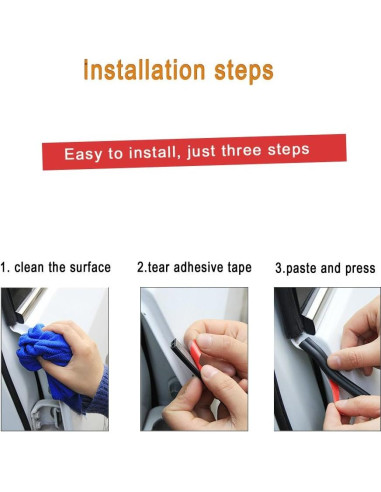 Installation steps

Easy to install, just three steps

1. clean the surface

2.tear adhesive tape

3.paste and press