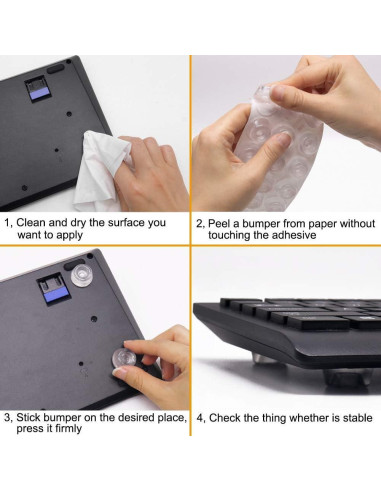 1, Clean and dry the surface you want to apply

2, Peel a bumper from paper without touching the adhesive

3, Stick bumper on the desired place, press it firmly

4, Check the thing whether is stable