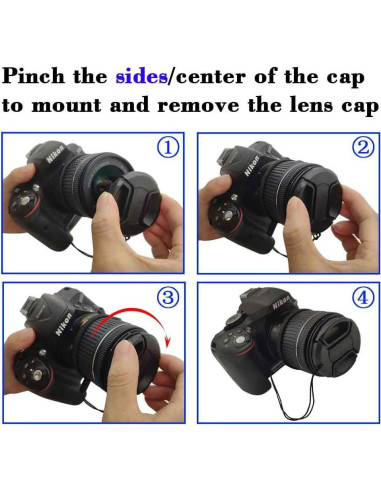 Pinch the sides/center of the cap to mount and remove the lens cap

①

Nikon

②

Nikon

③

Nikon

④

Nikon