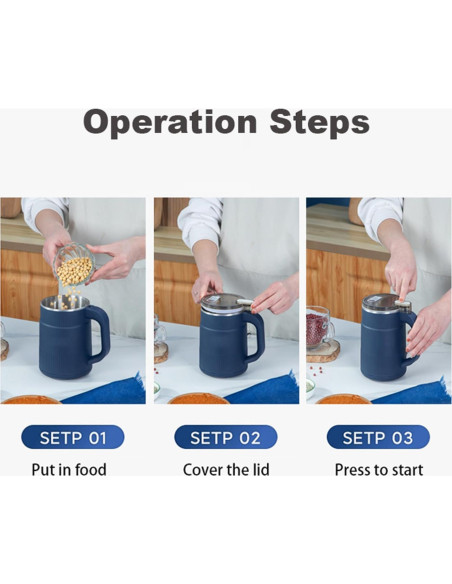 Operation Steps

SETP 01

Put in food

SETP 02

Cover the lid

SETP 03

Press to start