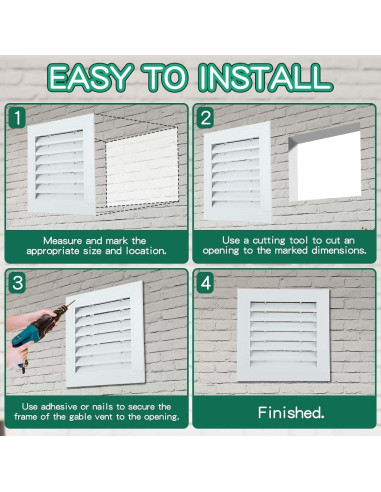 EASY TO INSTALL

1

Measure and mark the appropriate size and location.

2

Use a cutting tool to cut an opening to the marked dimensions.

3

Use adhesive or nails to secure the frame of the gable vent to the opening.

4

Finished.