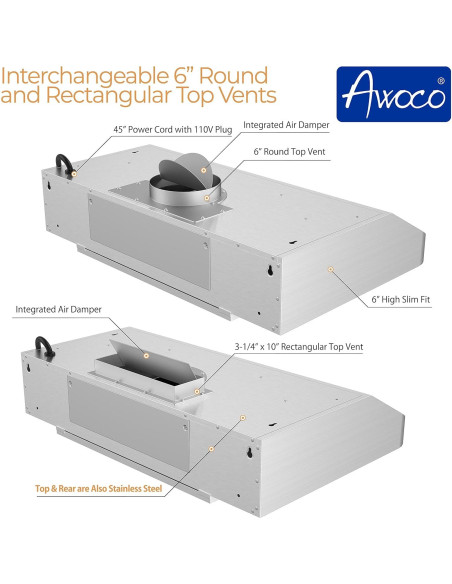 Interchangeable 6” Round and Rectangular Top Vents

Awoco®

45” Power Cord with 110V Plug

Integrated Air Damper

6” Round Top Vent

6” High Slim Fit

Integrated Air Damper

3-1/4” x 10” Rectangular Top Vent

Top & Rear are Also Stainless Steel