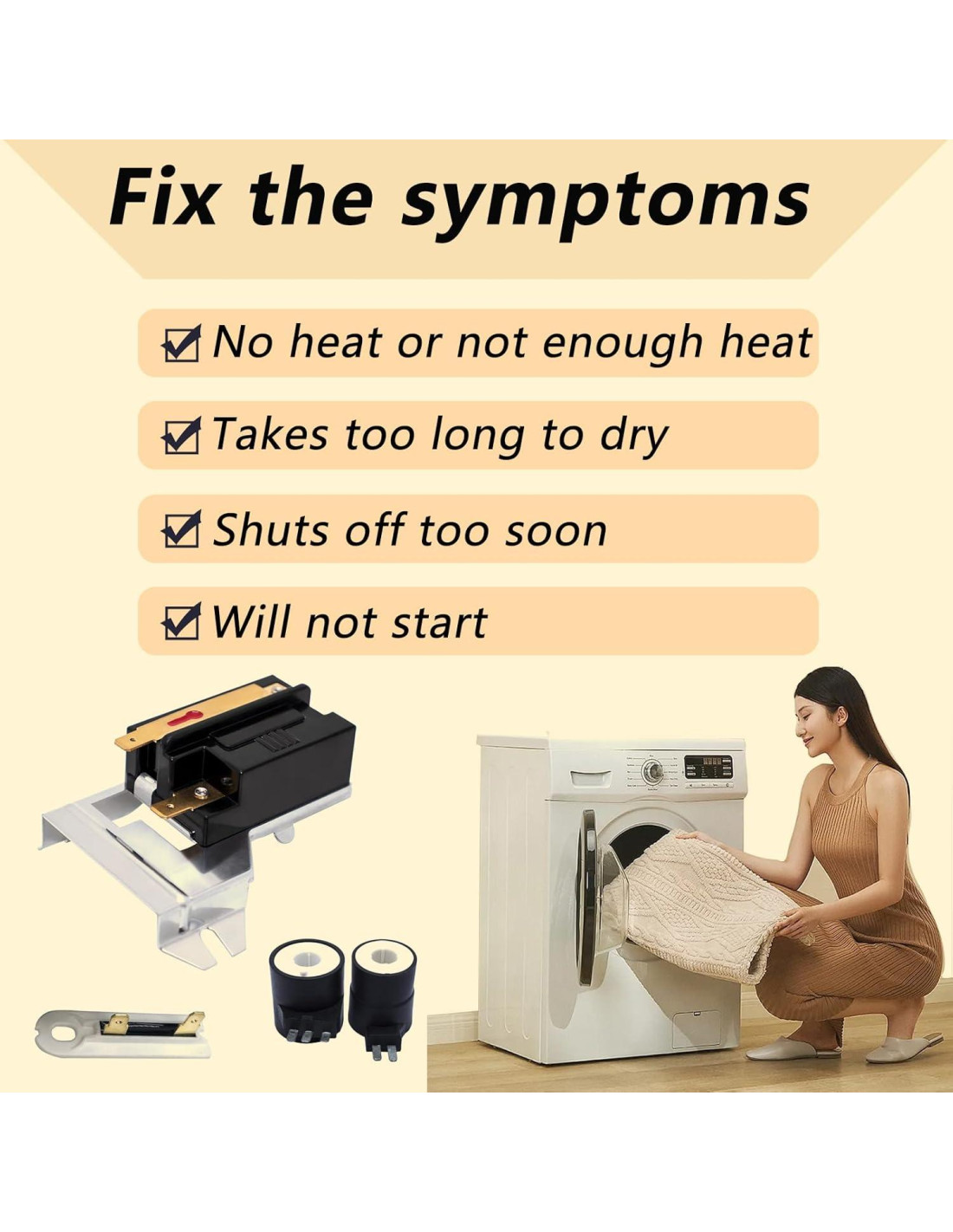 Fix the symptoms

☑ No heat or not enough heat

☑ Takes too long to dry

☑ Shuts off too soon

☑ Will not start