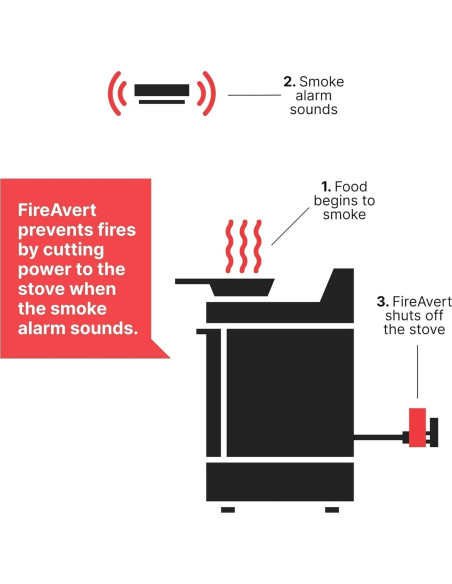 2. Smoke alarm sounds

FireAvert prevents fires by cutting power to the stove when the smoke alarm sounds.

1. Food begins to smoke

3. FireAvert shuts off the stove