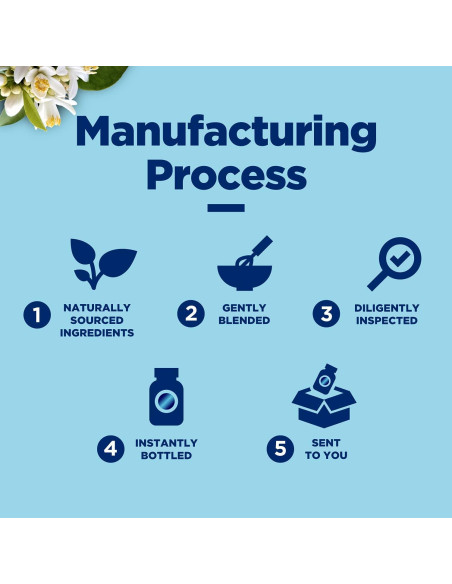 Manufacturing Process

1 NATURALLY SOURCED INGREDIENTS

2 GENTLY BLENDED

3 DILIGENTLY INSPECTED

4 INSTANTLY BOTTLED

5 SENT TO YOU