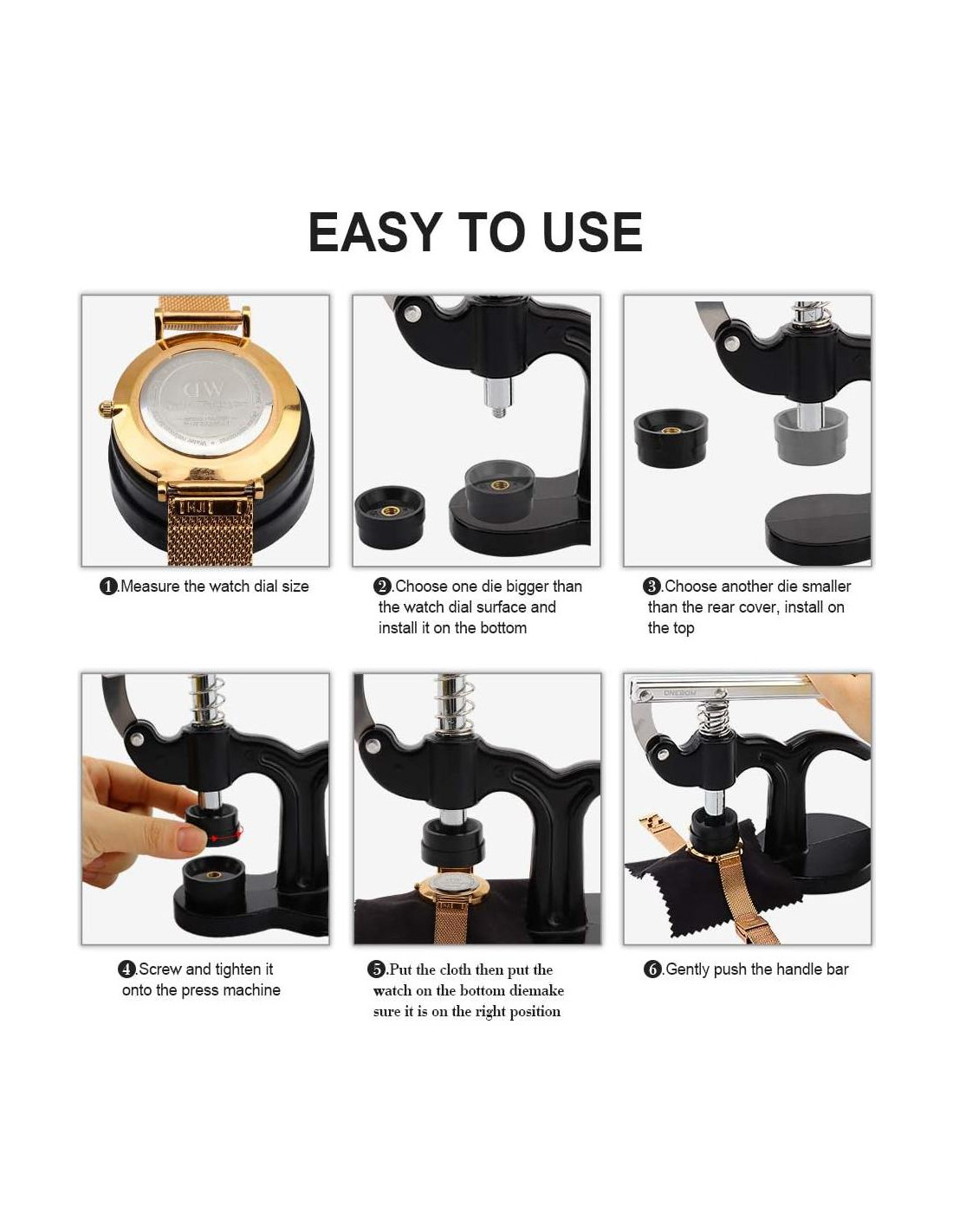 EASY TO USE

DW

❶.Measure the watch dial size

❷.Choose one die bigger than the watch dial surface and install it on the bottom

❸.Choose another die smaller than the rear cover, install on the top

ONEBOM

❹.Screw and tighten it onto the press machine

❺.Put the cloth then put the watch on the bottom diemake sure it is on the right position

❻.Gently push the handle bar