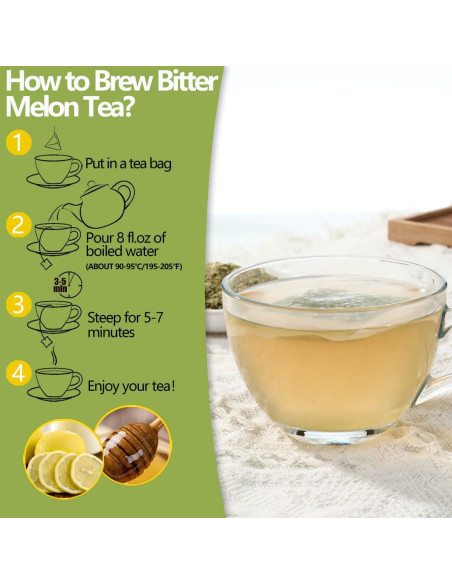 How to Brew Bitter Melon Tea?

1

Put in a tea bag

2

Pour 8 fl.oz of boiled water

(ABOUT 90-95°C/195-205°F)

3-5 min

3

Steep for 5-7 minutes

4

Enjoy your tea!