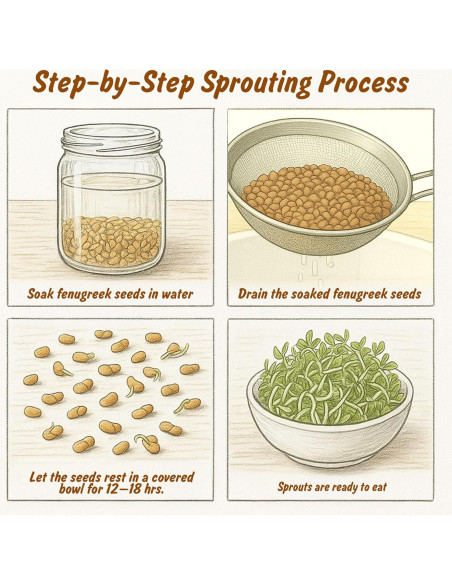 Step-by-Step Sprouting Process

Soak fenugreek seeds in water

Drain the soaked fenugreek seeds

Let the seeds rest in a covered bowl for 12–18 hrs.

Sprouts are ready to eat