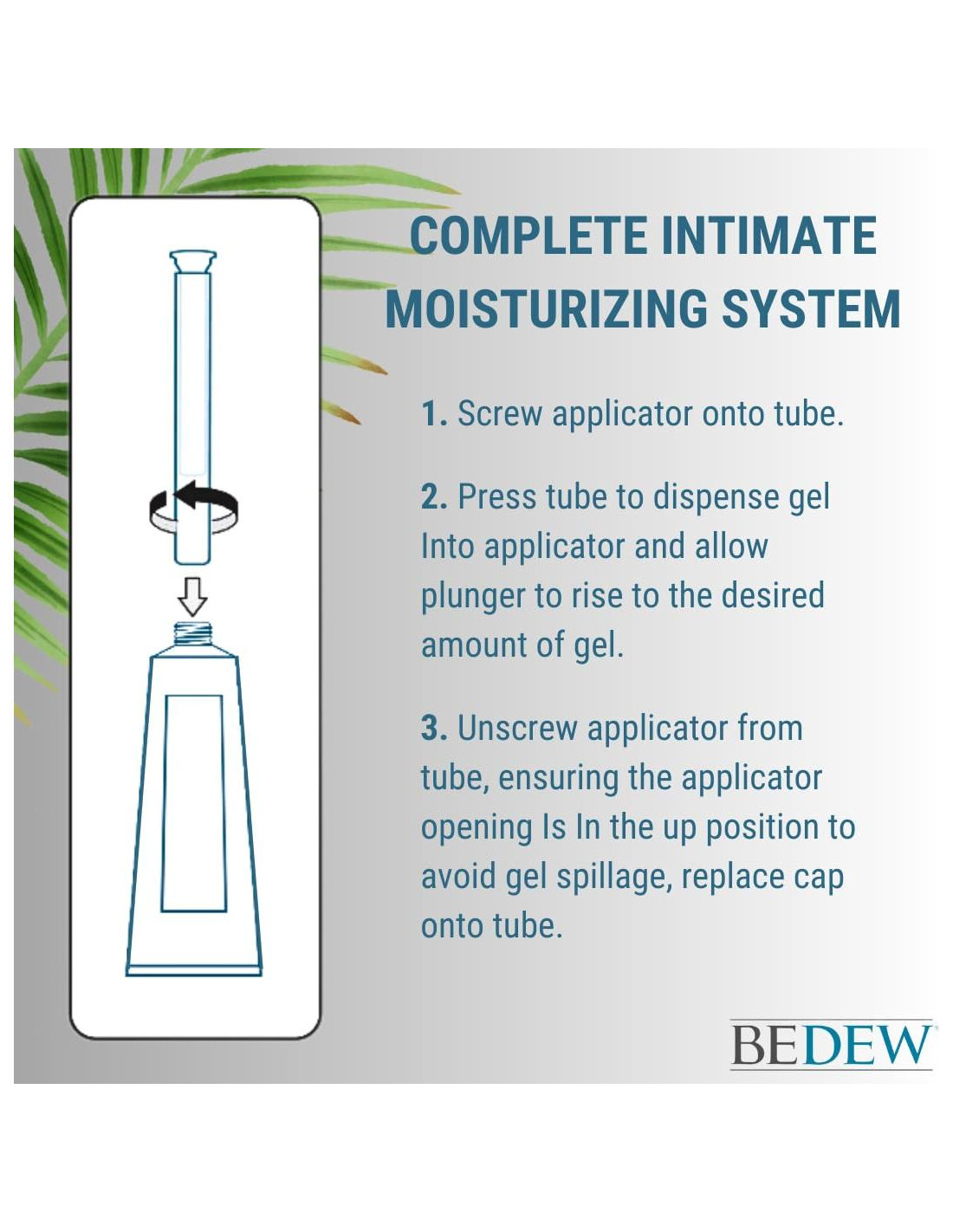 COMPLETE INTIMATE MOISTURIZING SYSTEM

1. Screw applicator onto tube.

2. Press tube to dispense gel Into applicator and allow plunger to rise to the desired amount of gel.

3. Unscrew applicator from tube, ensuring the applicator opening Is In the up position to avoid gel spillage, replace cap onto tube.

BEDEW