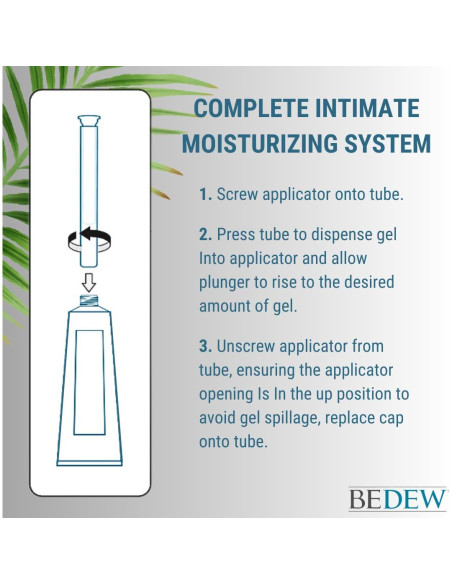 COMPLETE INTIMATE MOISTURIZING SYSTEM

1. Screw applicator onto tube.

2. Press tube to dispense gel Into applicator and allow plunger to rise to the desired amount of gel.

3. Unscrew applicator from tube, ensuring the applicator opening Is In the up position to avoid gel spillage, replace cap onto tube.

BEDEW