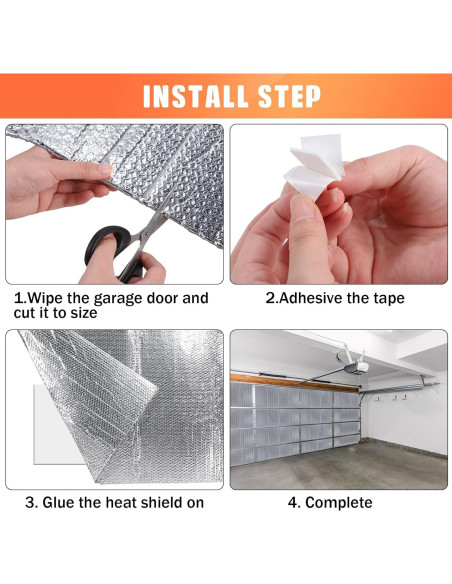 INSTALL STEP

1.Wipe the garage door and cut it to size

2.Adhesive the tape

3. Glue the heat shield on

4. Complete