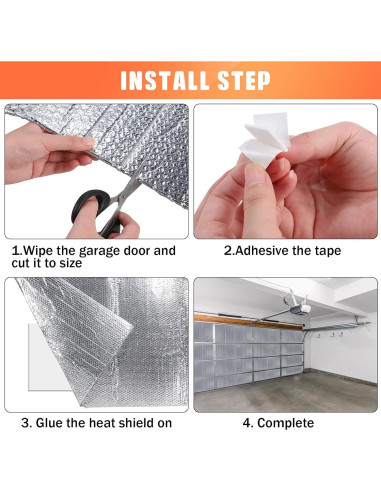 INSTALL STEP

1.Wipe the garage door and cut it to size

2.Adhesive the tape

3. Glue the heat shield on

4. Complete