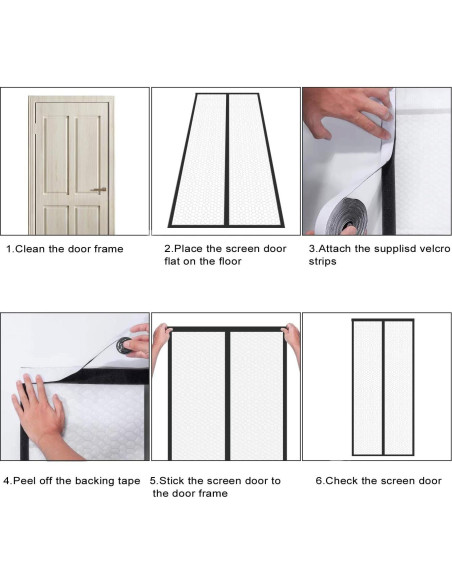 1.Clean the door frame

2.Place the screen door flat on the floor

3.Attach the supplisd velcro strips

4.Peel off the backing tape

5.Stick the screen door to the door frame

6.Check the screen door