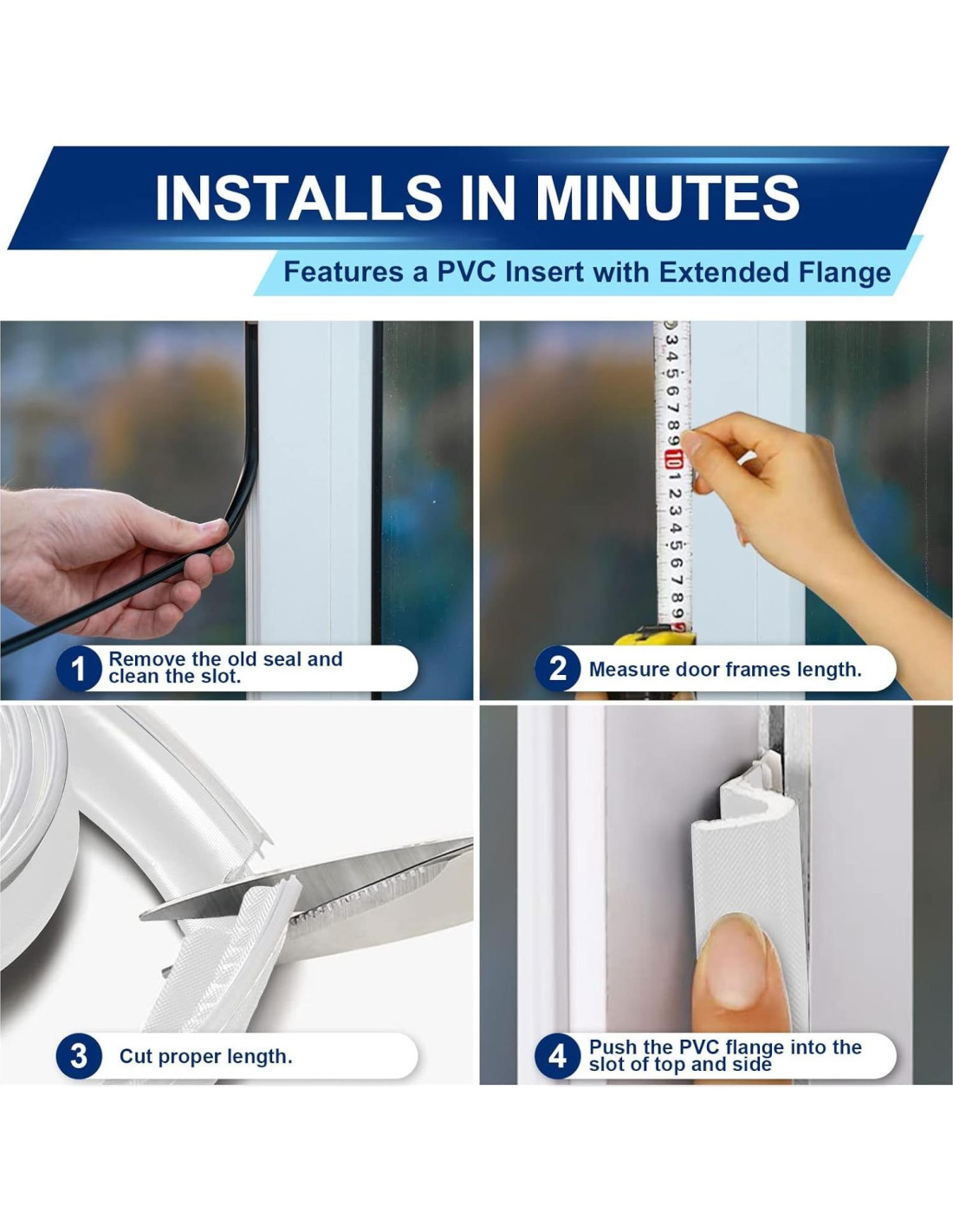 INSTALLS IN MINUTES

Features a PVC Insert with Extended Flange

3 4 5 6 7 8 9 10 1 2 3 4 5 6 7 8 9

1 Remove the old seal and clean the slot.

2 Measure door frames length.

3 Cut proper length.

4 Push the PVC flange into the slot of top and side