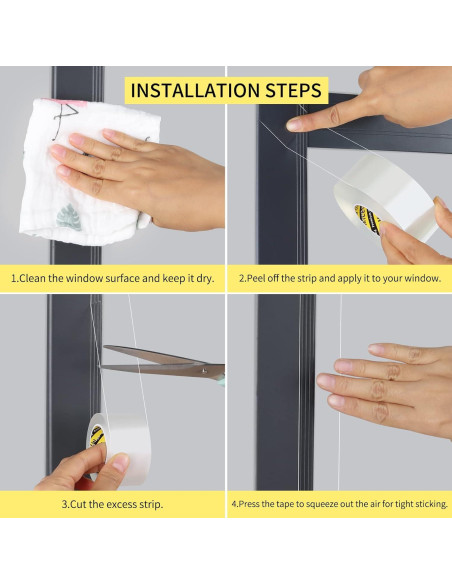 INSTALLATION STEPS

1.Clean the window surface and keep it dry.

2.Peel off the strip and apply it to your window.

3.Cut the excess strip.

4.Press the tape to squeeze out the air for tight sticking.