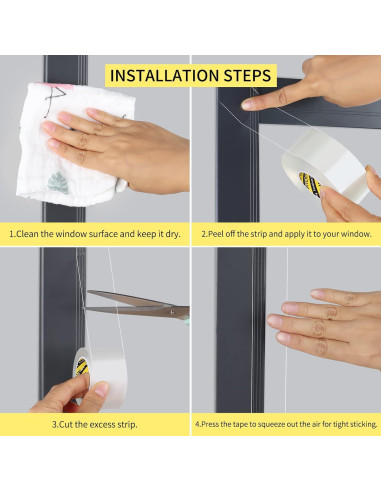 INSTALLATION STEPS

1.Clean the window surface and keep it dry.

2.Peel off the strip and apply it to your window.

3.Cut the excess strip.

4.Press the tape to squeeze out the air for tight sticking.