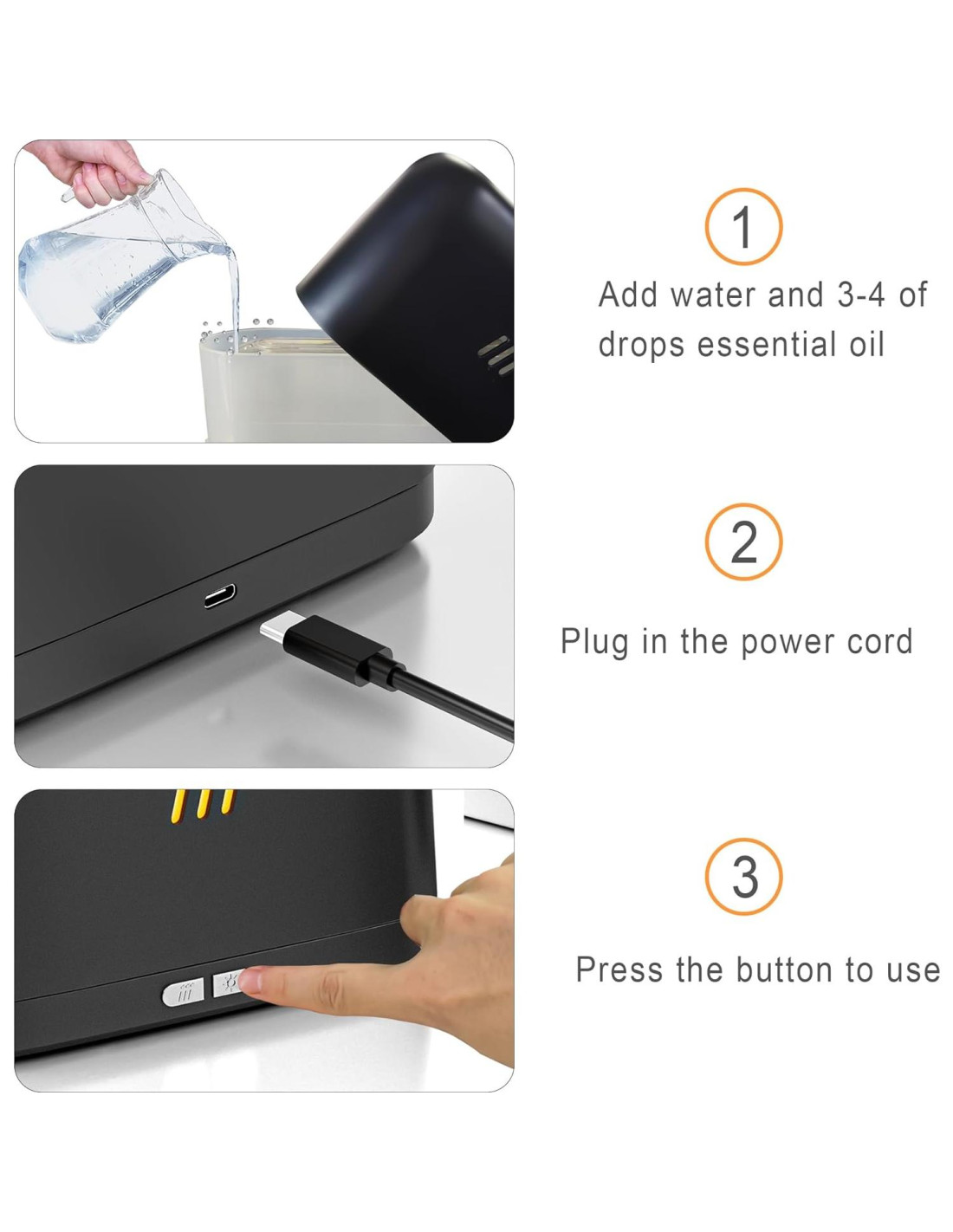 1

Add water and 3-4 of drops essential oil

2

Plug in the power cord

3

Press the button to use