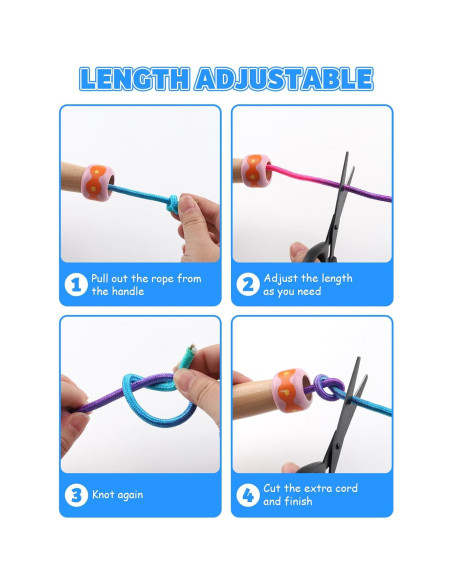 LENGTH ADJUSTABLE

1 Pull out the rope from the handle

2 Adjust the length as you need

3 Knot again

4 Cut the extra cord and finish