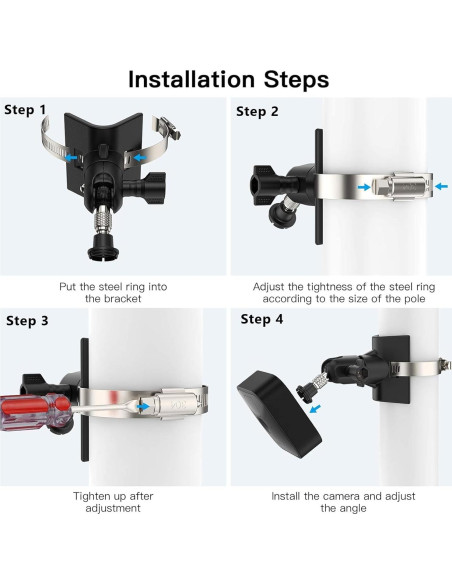 Installation Steps

Step 1

Put the steel ring into the bracket

Step 2

Adjust the tightness of the steel ring according to the size of the pole

Step 3

Tighten up after adjustment

Step 4

Install the camera and adjust the angle