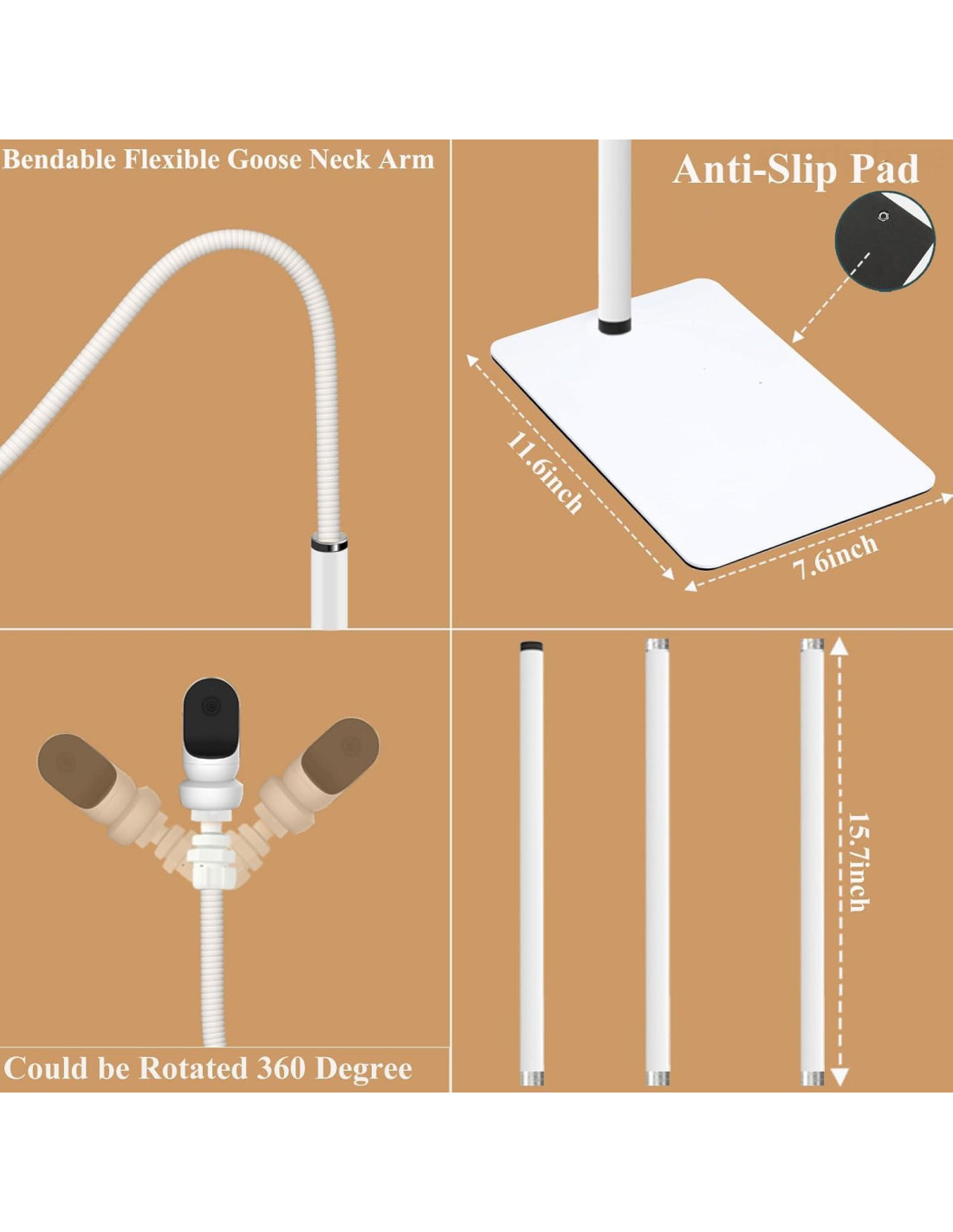 Bendable Flexible Goose Neck Arm

Anti-Slip Pad

11.6inch

7.6inch

Could be Rotated 360 Degree

15.7inch