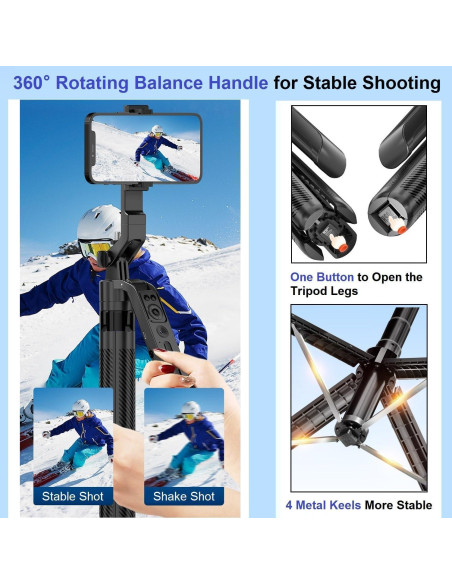 360° Rotating Balance Handle for Stable Shooting

Stable Shot

Shake Shot

One Button to Open the Tripod Legs

4 Metal Keels More Stable