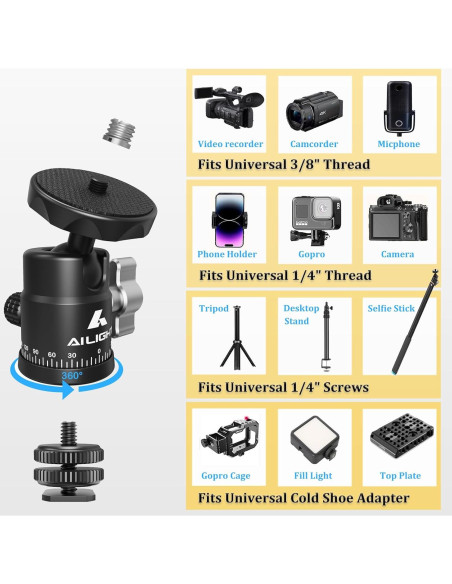 AILIGH
90 60 30 0
360°

Video recorder
Camcorder
Micphone
Fits Universal 3/8" Thread

Phone Holder
Gopro
Camera
Fits Universal 1/4" Thread

Tripod
Desktop Stand
Selfie Stick
Fits Universal 1/4" Screws

Gopro Cage
Fill Light
Top Plate
Fits Universal Cold Shoe Adapter