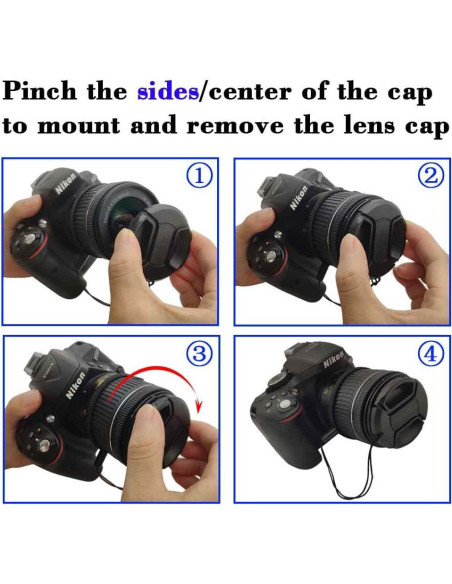 Pinch the sides/center of the cap to mount and remove the lens cap

①

Nikon

②

Nikon

③

Nikon

④

Nikon