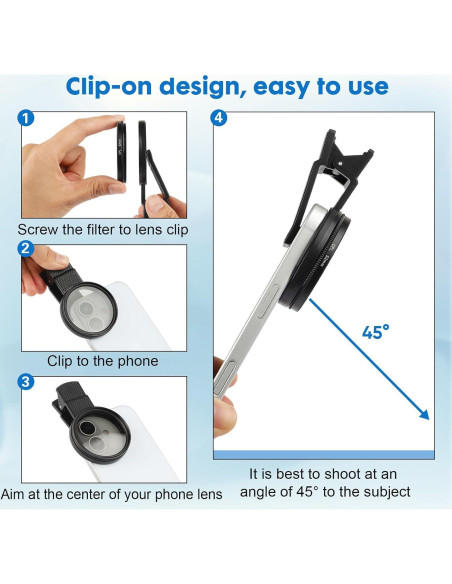 Clip-on design, easy to use

1

Screw the filter to lens clip

2

Clip to the phone

3

Aim at the center of your phone lens

4

45°

It is best to shoot at an angle of 45° to the subject