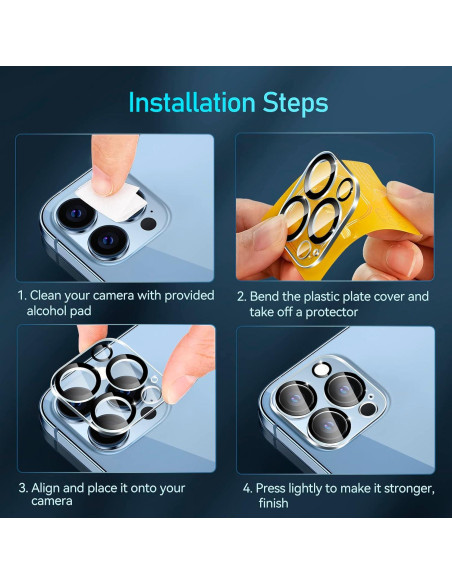 Installation Steps

1. Clean your camera with provided alcohol pad

2. Bend the plastic plate cover and take off a protector

3. Align and place it onto your camera

4. Press lightly to make it stronger, finish