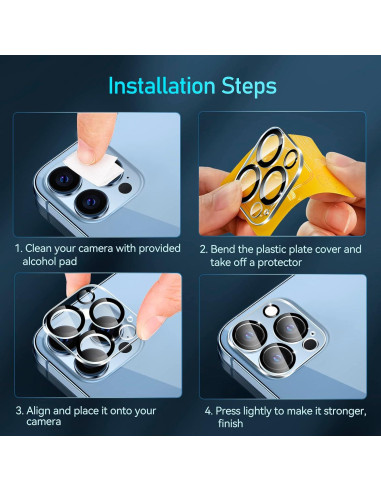 Installation Steps

1. Clean your camera with provided alcohol pad

2. Bend the plastic plate cover and take off a protector

3. Align and place it onto your camera

4. Press lightly to make it stronger, finish