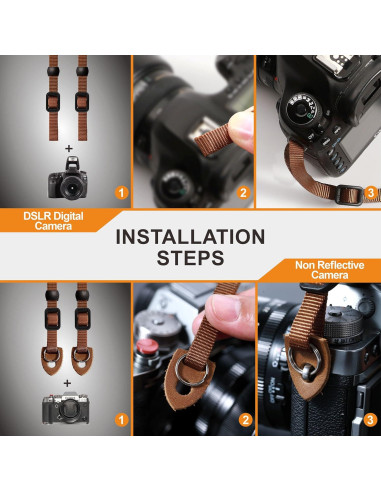 +

1

2

3

DSLR Digital Camera

INSTALLATION STEPS

Non Reflective Camera

+

1

2

3