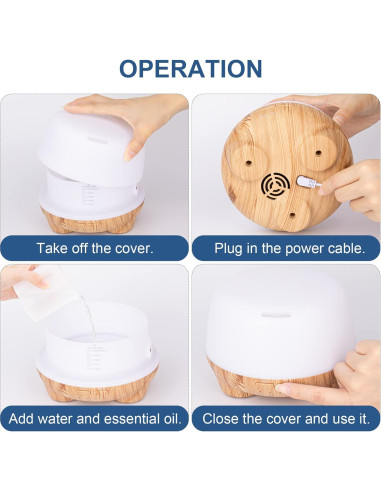 OPERATION

Take off the cover.

Plug in the power cable.

Add water and essential oil.

Close the cover and use it.