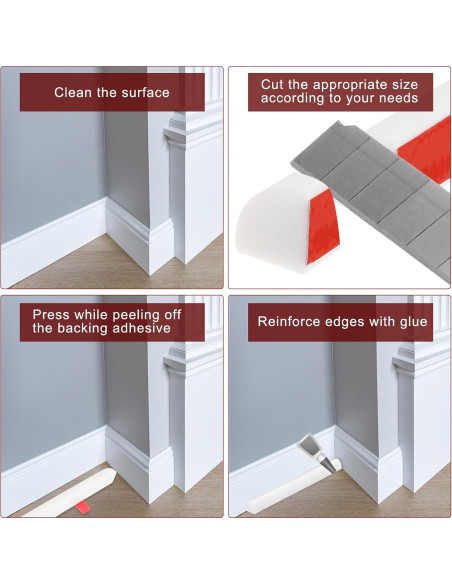 Clean the surface

Cut the appropriate size according to your needs

Press while peeling off the backing adhesive

Reinforce edges with glue