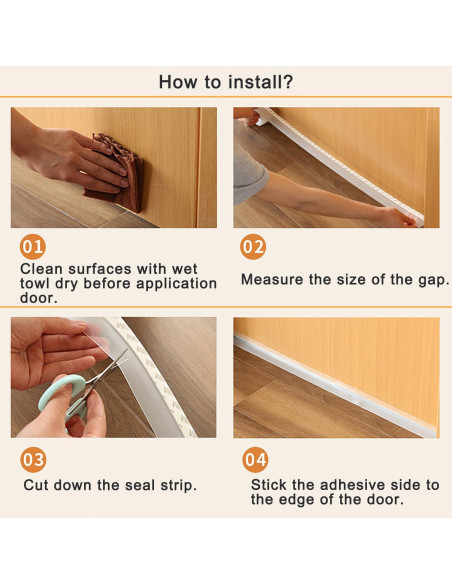 How to install?

01
Clean surfaces with wet towl dry before application door.

02
Measure the size of the gap.

03
Cut down the seal strip.

04
Stick the adhesive side to the edge of the door.