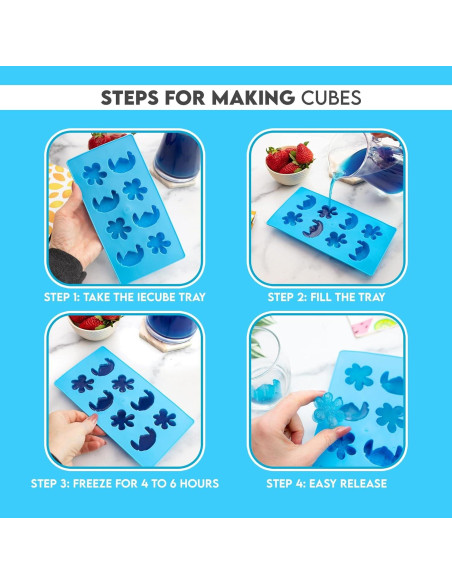 STEPS FOR MAKING CUBES

STEP 1: TAKE THE IECUBE TRAY

STEP 2: FILL THE TRAY

STEP 3: FREEZE FOR 4 TO 6 HOURS

STEP 4: EASY RELEASE