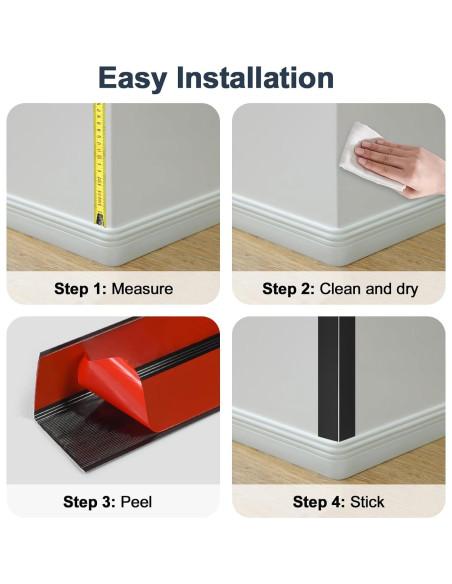 Easy Installation

Step 1: Measure

Step 2: Clean and dry

Step 3: Peel

Step 4: Stick