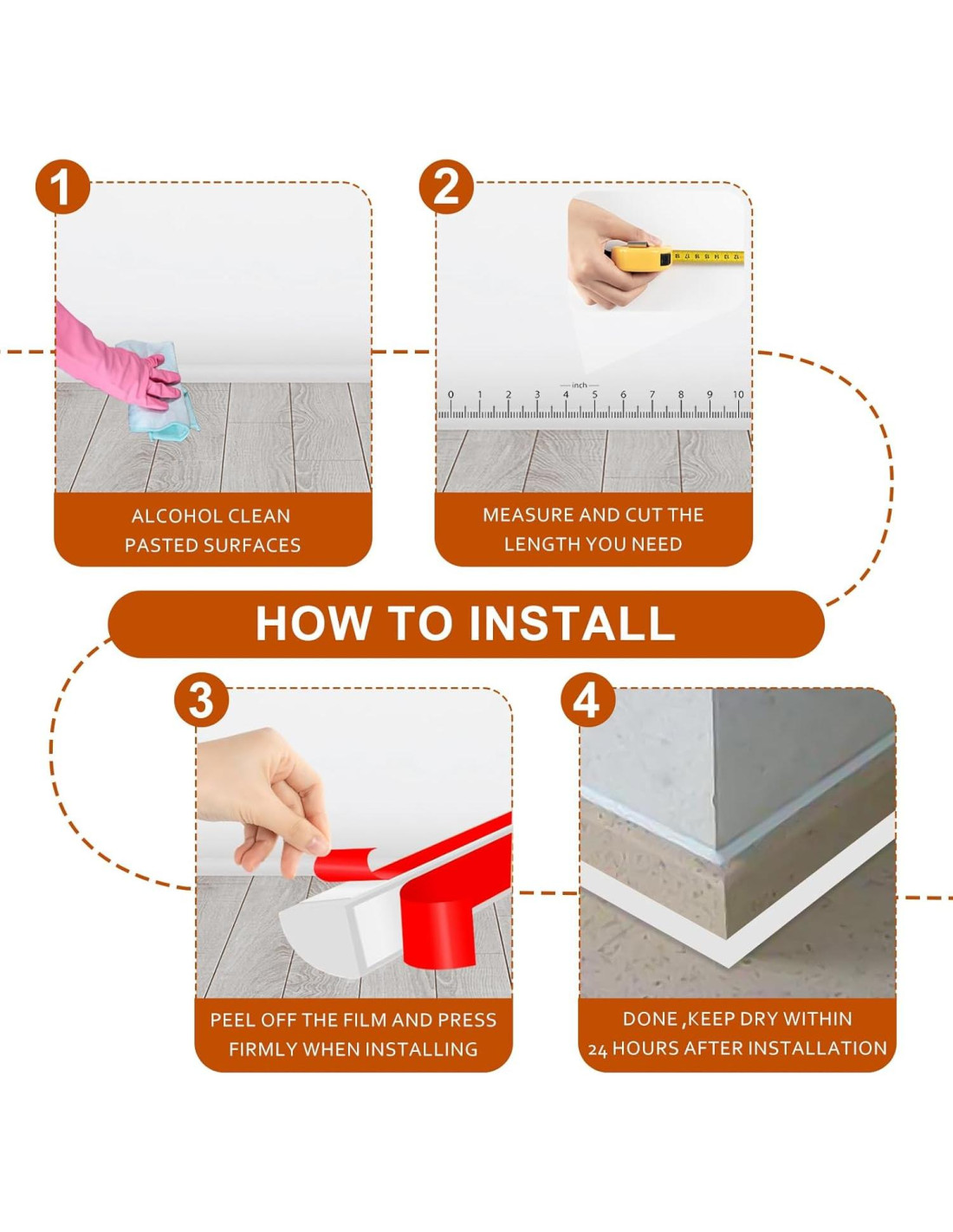 1

ALCOHOL CLEAN PASTED SURFACES

2

inch
0 1 2 3 4 5 6 7 8 9 10

MEASURE AND CUT THE LENGTH YOU NEED

HOW TO INSTALL

3

PEEL OFF THE FILM AND PRESS FIRMLY WHEN INSTALLING

4

DONE ,KEEP DRY WITHIN 24 HOURS AFTER INSTALLATION