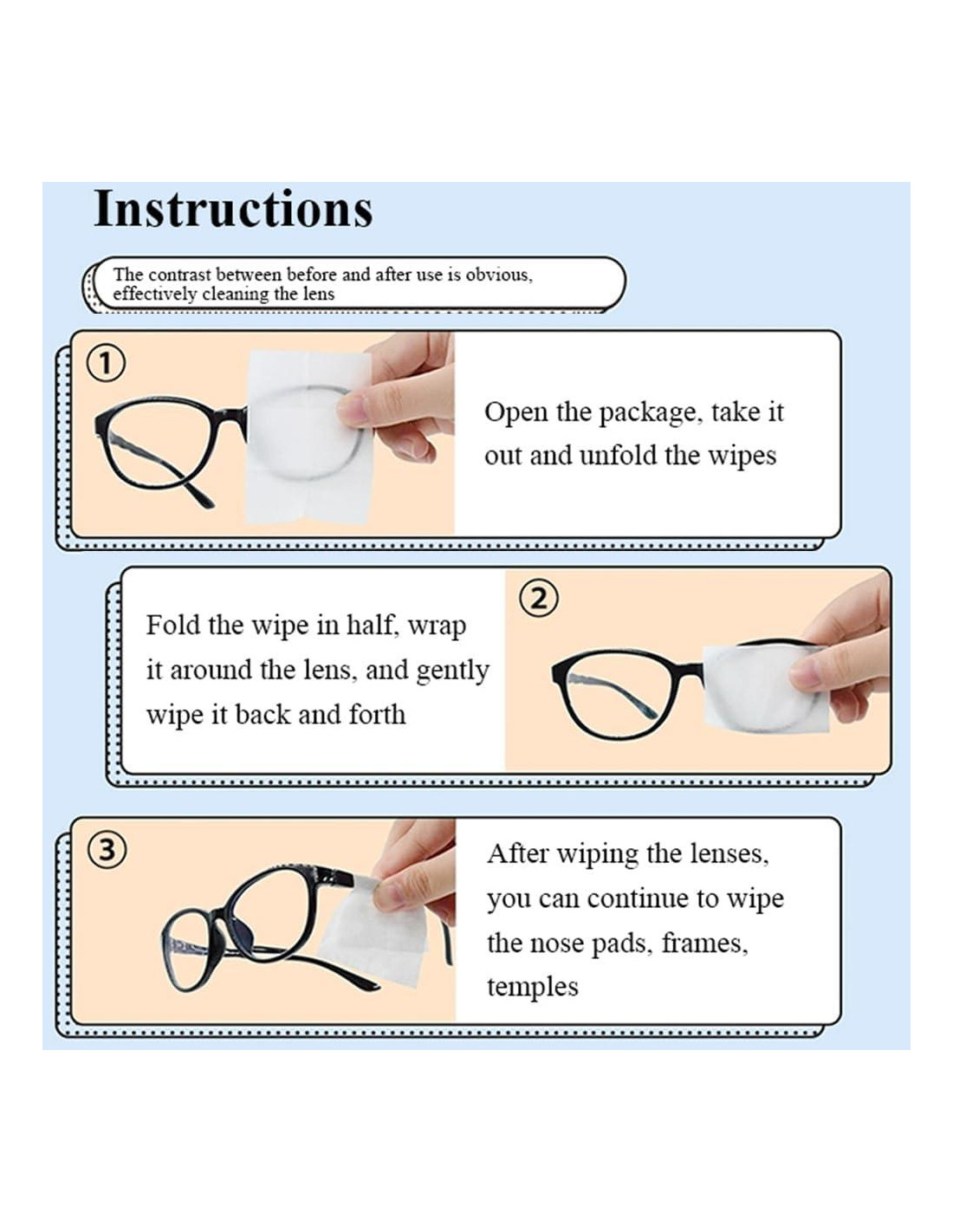 Instructions

The contrast between before and after use is obvious, effectively cleaning the lens

①

Open the package, take it out and unfold the wipes

Fold the wipe in half, wrap it around the lens, and gently wipe it back and forth

②

③

After wiping the lenses, you can continue to wipe the nose pads, frames, temples