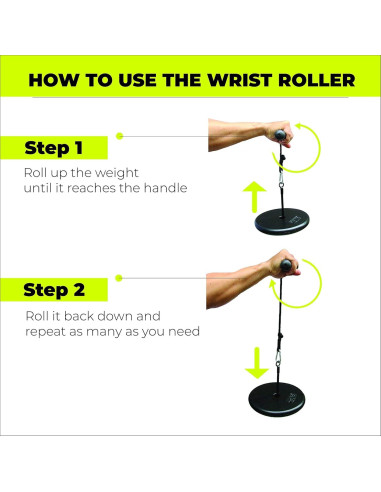 HOW TO USE THE WRIST ROLLER

Step 1

Roll up the weight until it reaches the handle

Step 2

Roll it back down and repeat as many as you need