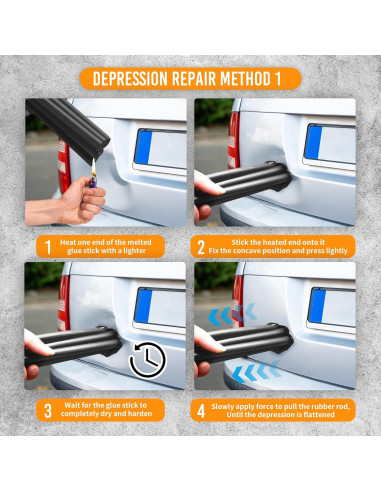 DEPRESSION REPAIR METHOD 1

1 Heat one end of the melted glue stick with a lighter

2 Stick the heated end onto it Fix the concave position and press lightly

3 Wait for the glue stick to completely dry and harden

4 Slowly apply force to pull the rubber rod, Until the depression is flattened